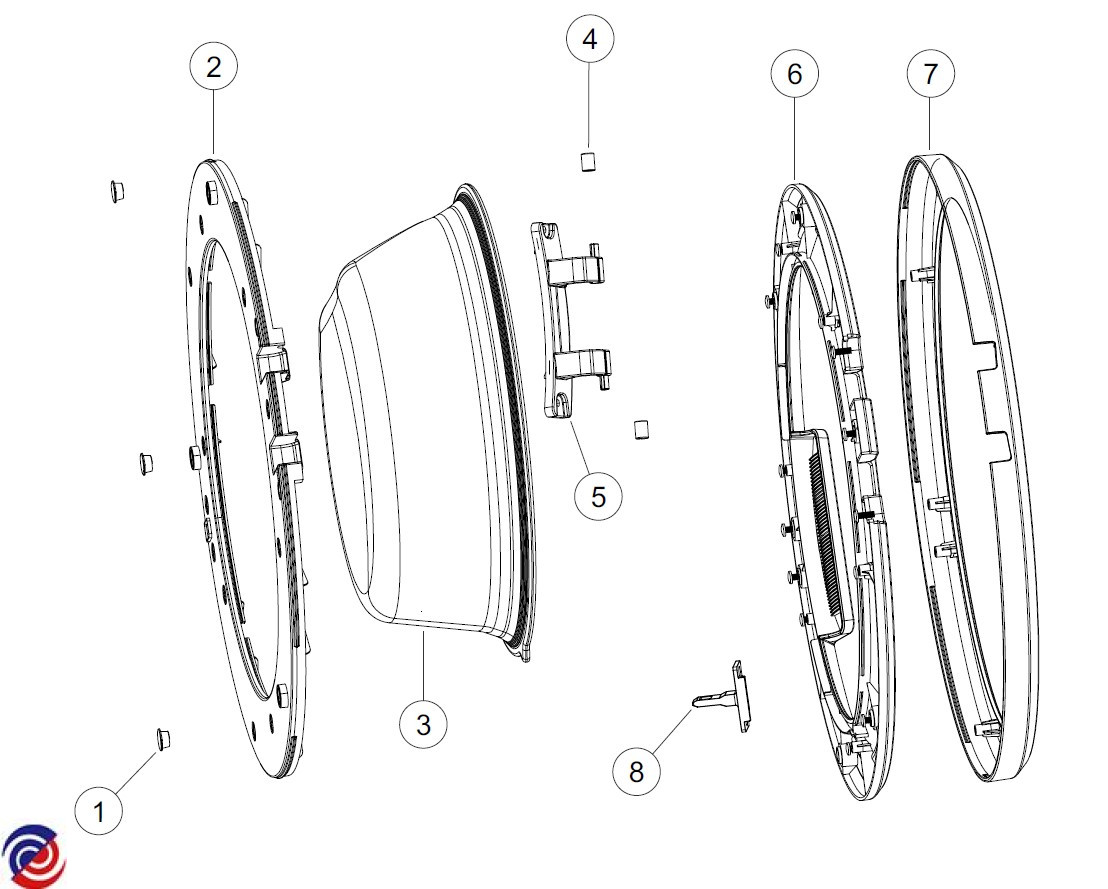 2
4
6
7
5
3
8
1